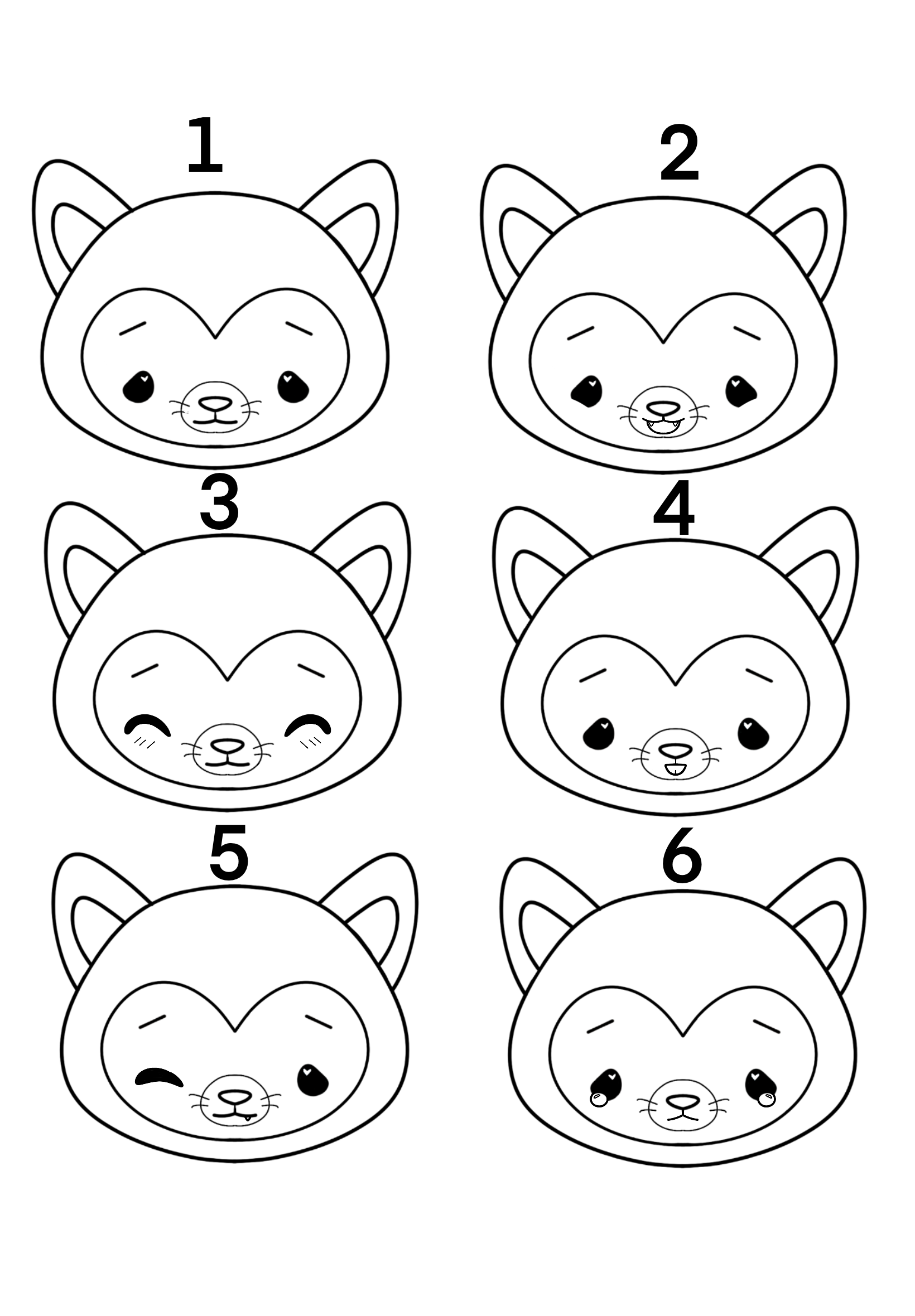 1

2

3

4

5

6